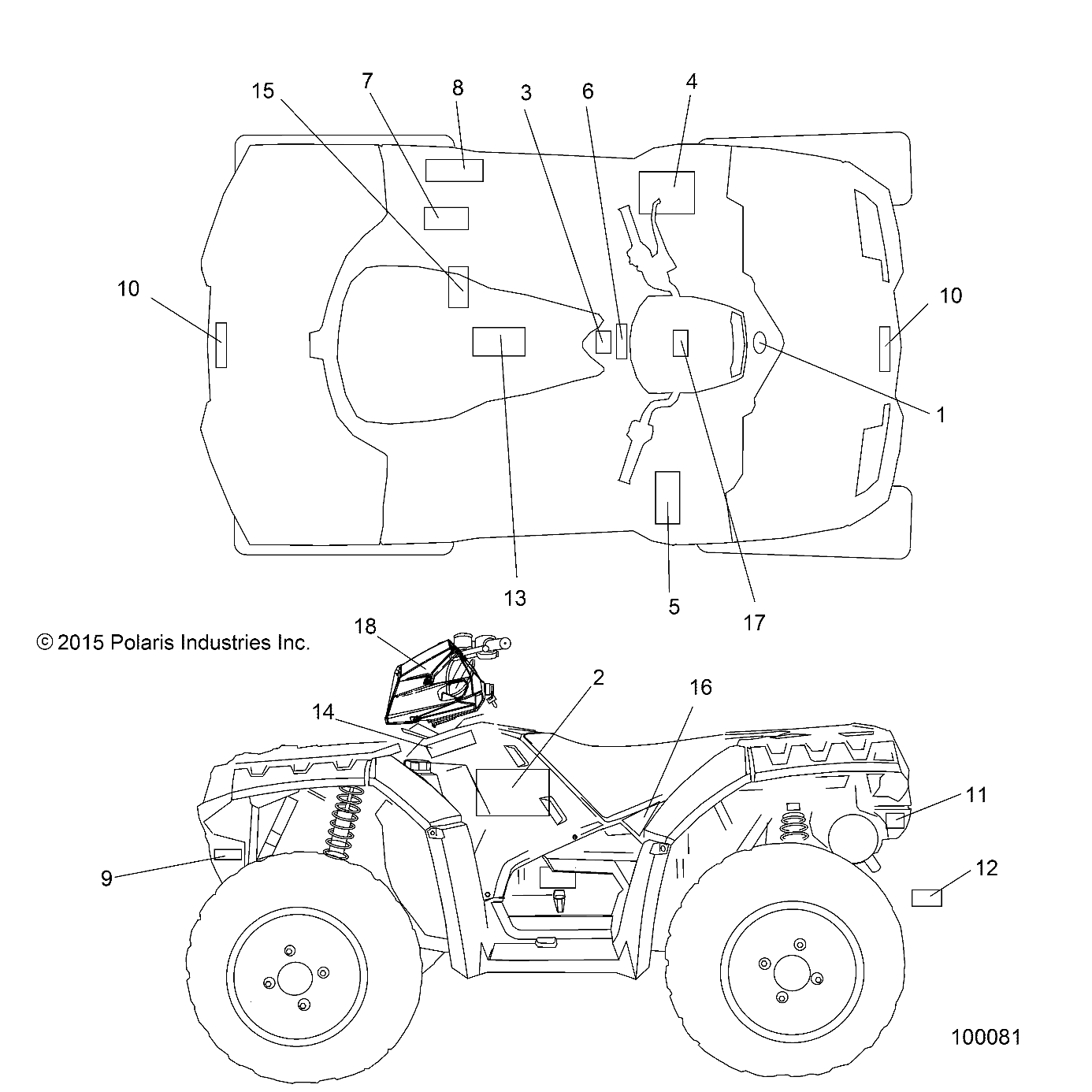 15
7
8
3
6
4
10
10
1
13
5
17
© 2015 Polaris Industries Inc.
18
2
16
14
11
9
12
100081